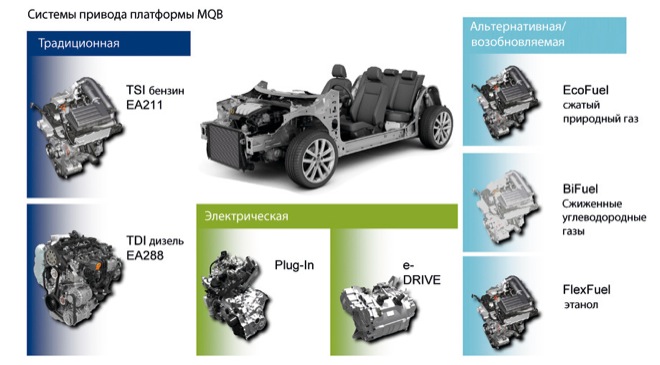 Системы привода платформы MQB

Традиционная

TSI бензин
EA211

TDI дизель
EA288

Электрическая

Plug-In

e-DRIVE

Альтернативная/
возобновляемая

EcoFuel
сжатый природный газ

BiFuel
Сжиженные углеводородные газы

FlexFuel
этанол