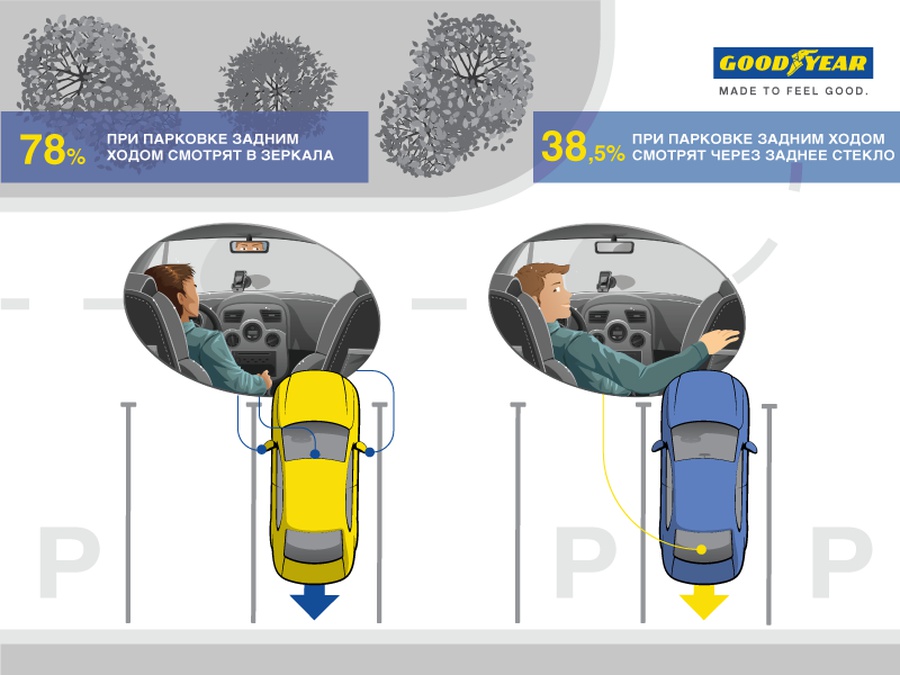 GOODYEAR
MADE TO FEEL GOOD.

78% ПРИ ПАРКОВКЕ ЗАДНИМ ХОДОМ СМОТРЯТ В ЗЕРКАЛА

38,5% ПРИ ПАРКОВКЕ ЗАДНИМ ХОДОМ СМОТРЯТ ЧЕРЕЗ ЗАДНЕЕ СТЕКЛО

P

P

P